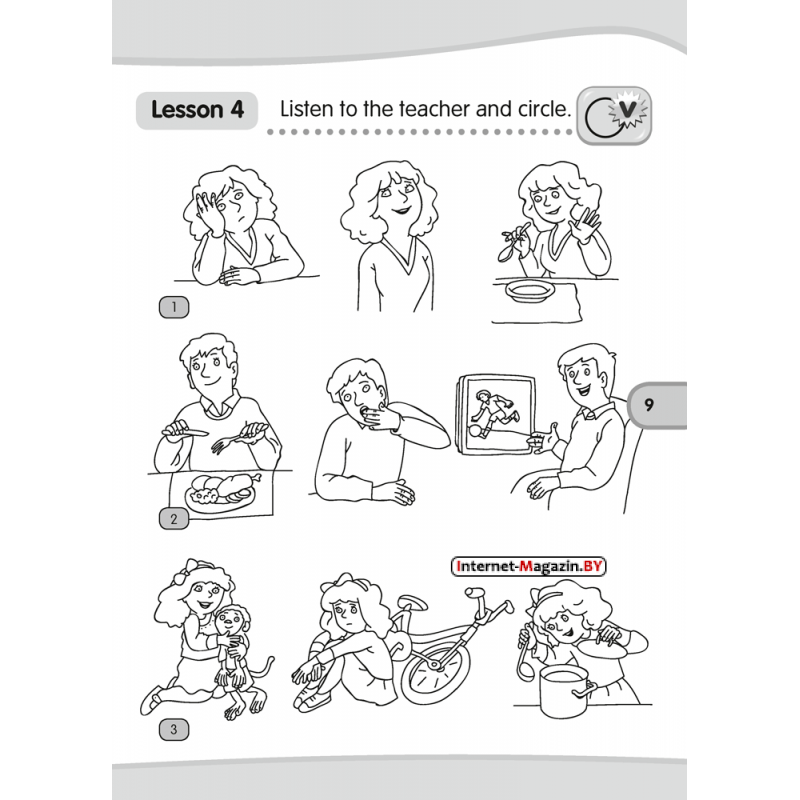 Lesson 4 Listen to the teacher and circle.

V

1

2

9

Internet-Magazin.BY

3